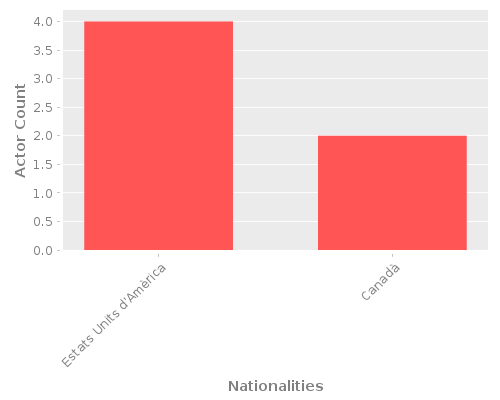 Actor Count

4.0
3.5
3.0
2.5
2.0
1.5
1.0
0.5
0.0

Estats Units d'Amèrica
Canadà

Nationalities